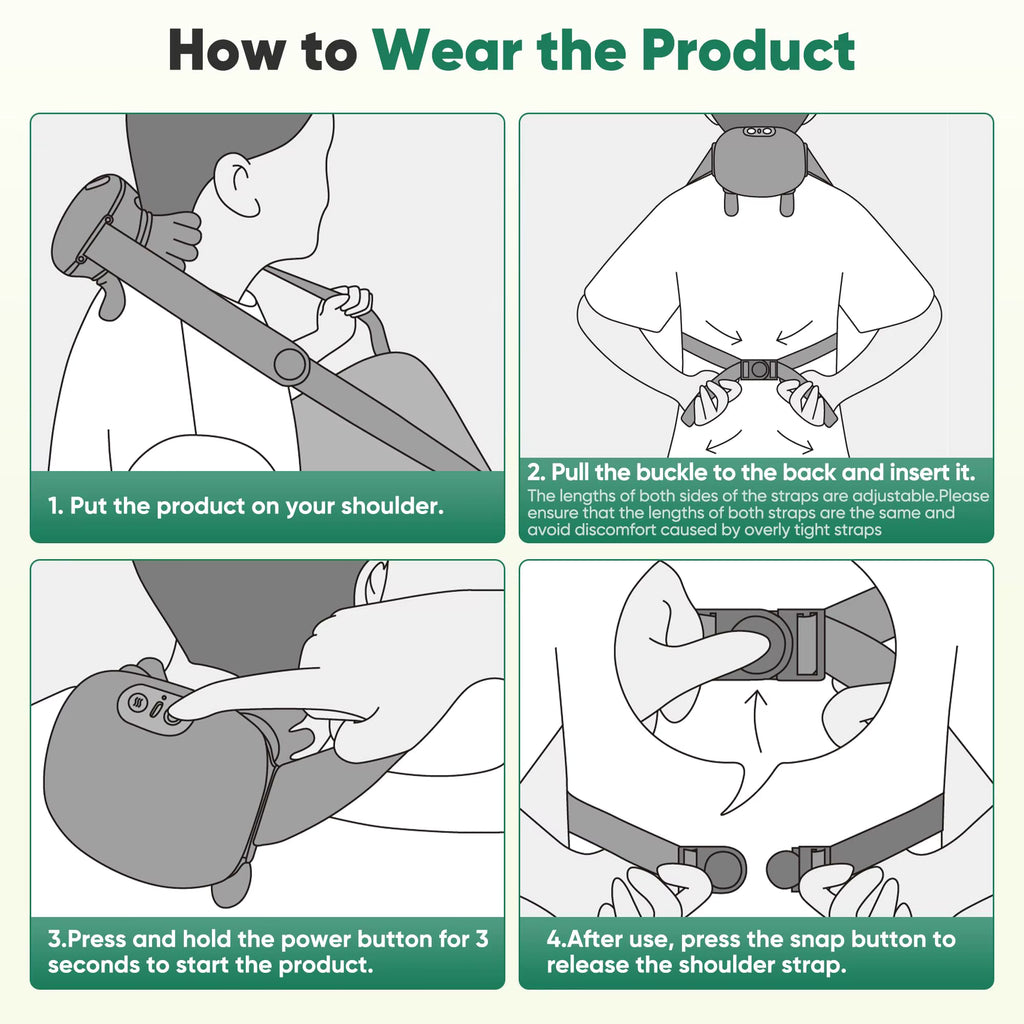 How to Wear the Product

1. Put the product on your shoulder.

2. Pull the buckle to the back and insert it.
The lengths of both sides of the straps are adjustable.Please ensure that the lengths of both straps are the same and avoid discomfort caused by overly tight straps

3.Press and hold the power button for 3 seconds to start the product.

4.After use, press the snap button to release the shoulder strap.