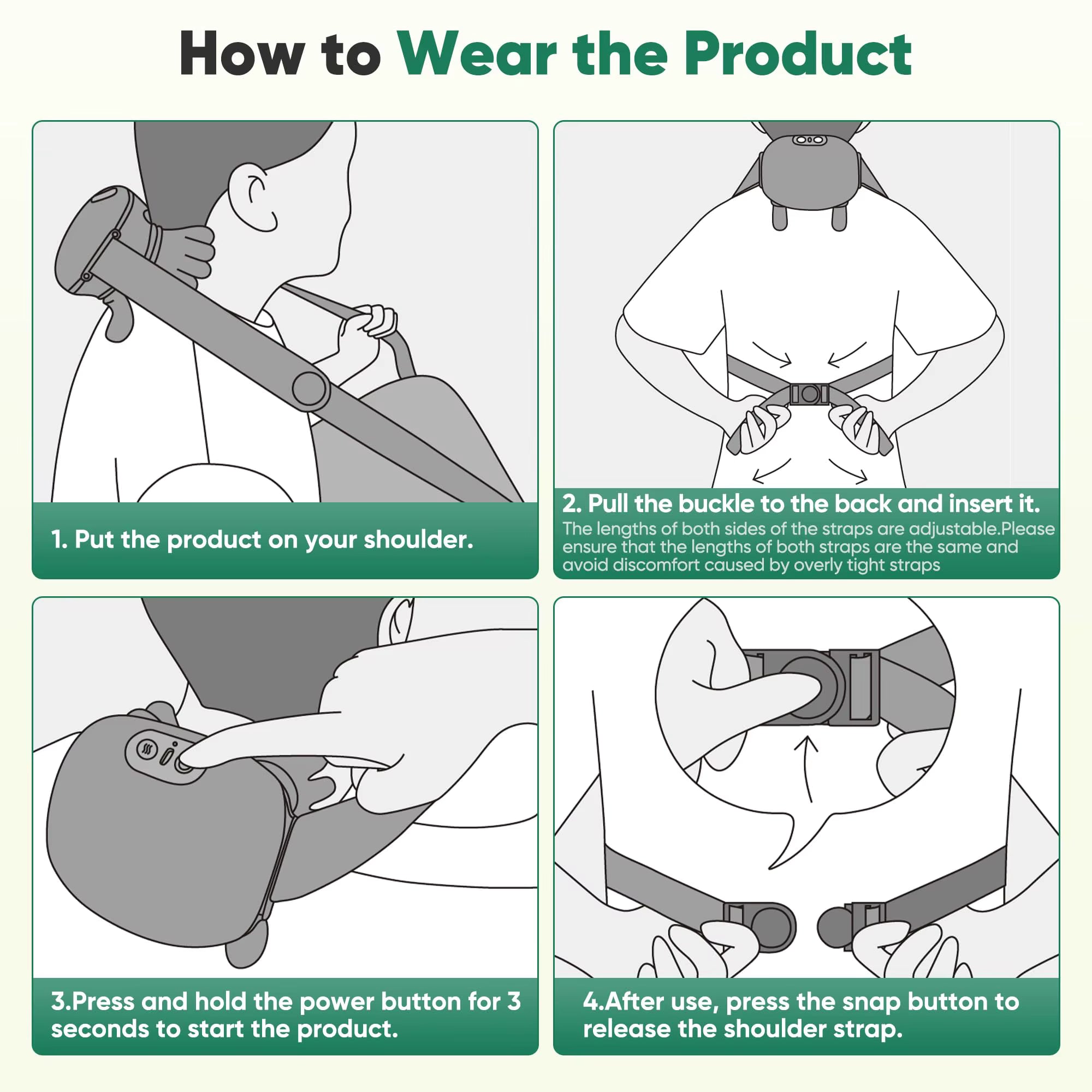 How to Wear the Product

1. Put the product on your shoulder.

2. Pull the buckle to the back and insert it.
The lengths of both sides of the straps are adjustable.Please ensure that the lengths of both straps are the same and avoid discomfort caused by overly tight straps

3.Press and hold the power button for 3 seconds to start the product.

4.After use, press the snap button to release the shoulder strap.